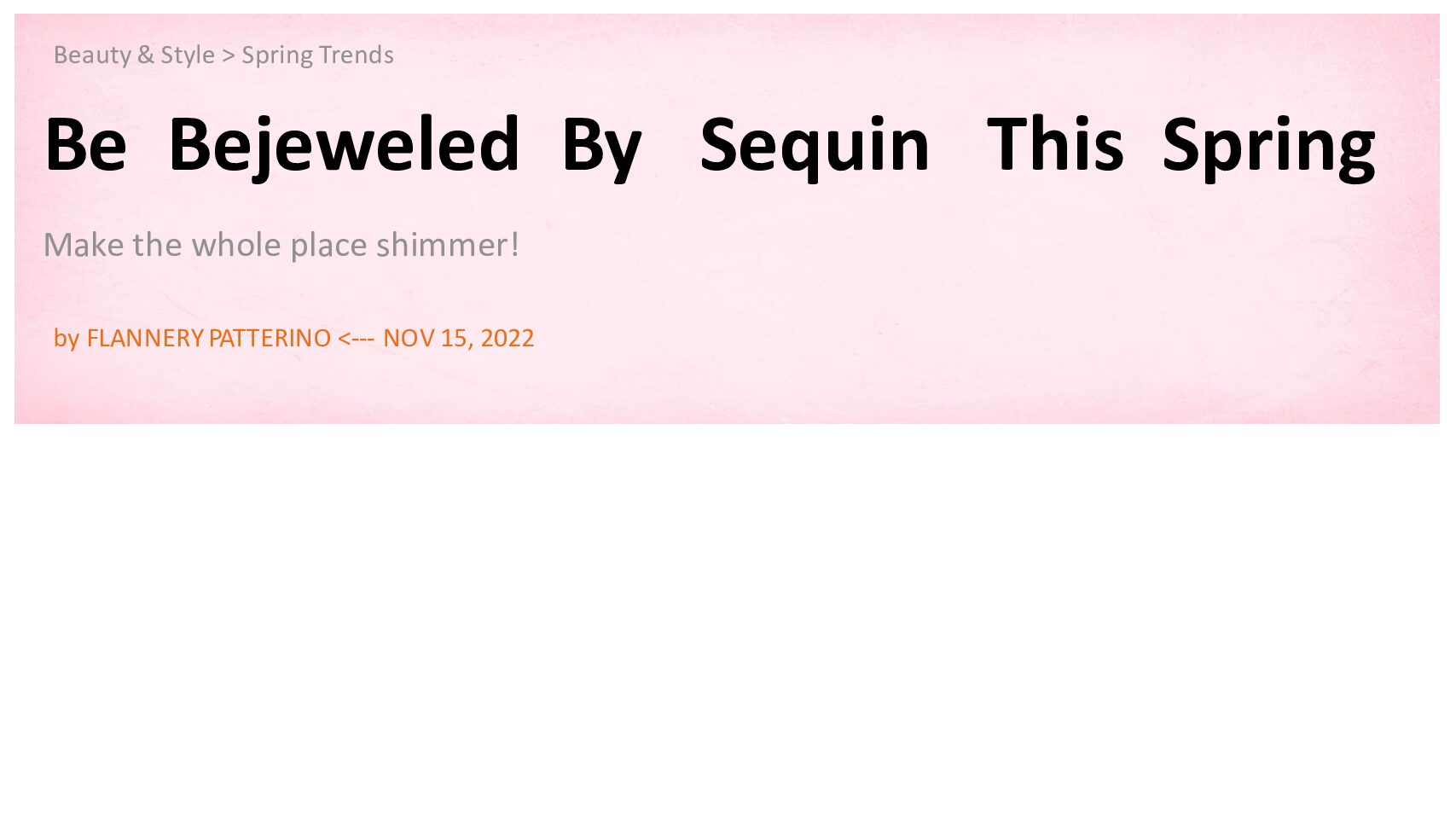 Beauty & Style > Spring Trends

Be Bejeweled By Sequin This Spring

Make the whole place shimmer!

by FLANNERY PATTERINO <--- NOV 15, 2022